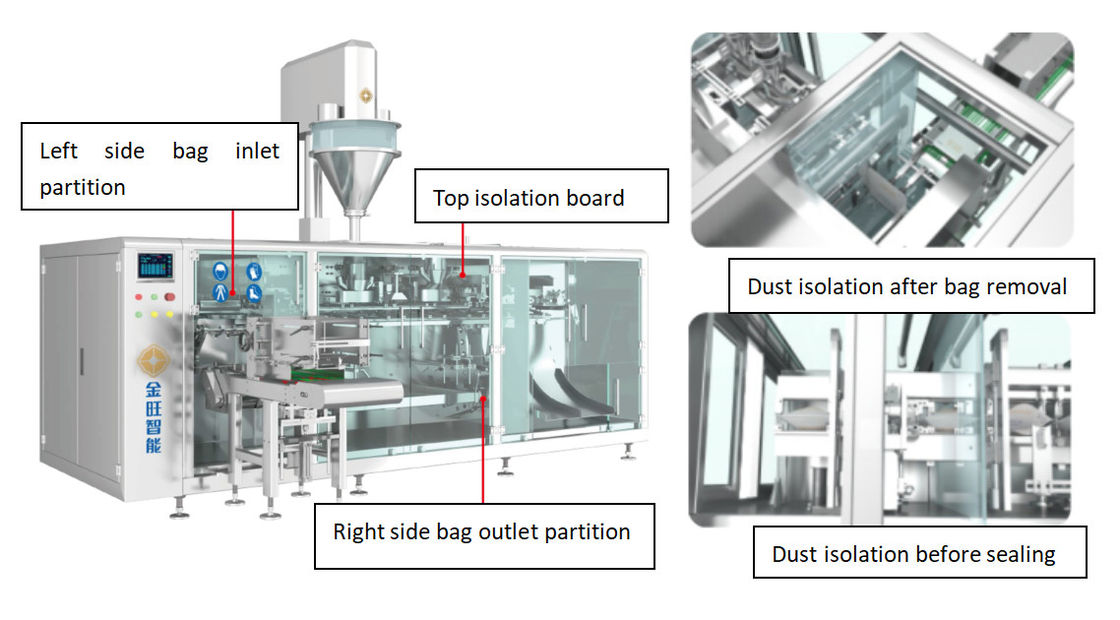 Left side bag inlet partition

Top isolation board

金旺智能

Right side bag outlet partition

Dust isolation after bag removal

Dust isolation before sealing