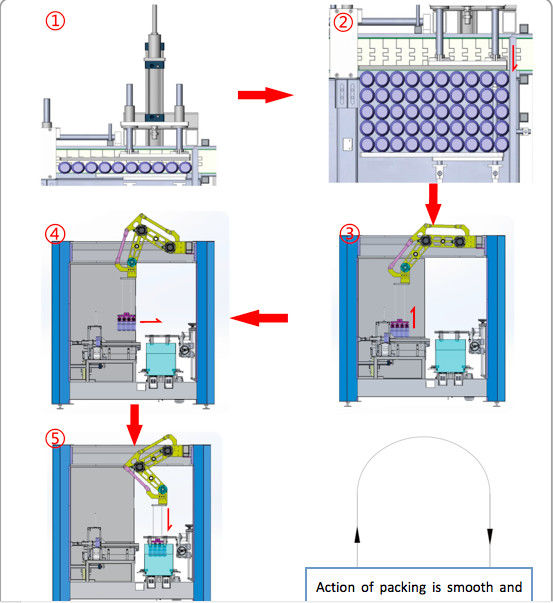 ①

②

④

③

⑤

Action of packing is smooth and